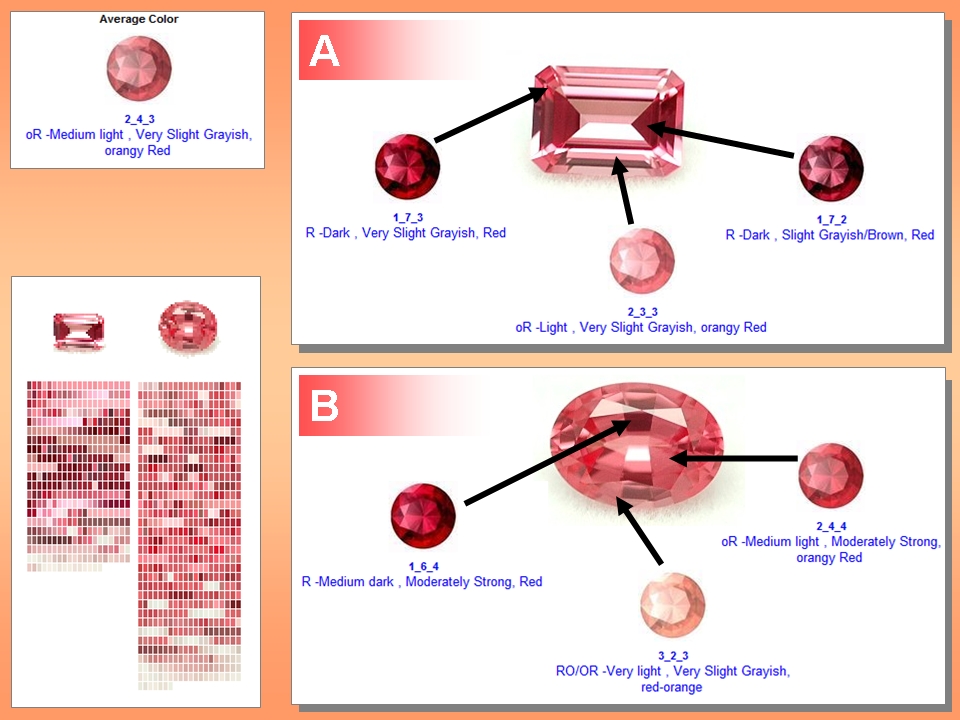 Average Color

2_4_3
oR -Medium light , Very Slight Grayish, orangy Red

A

1_7_3
R -Dark , Very Slight Grayish, Red

2_3_3
oR -Light , Very Slight Grayish, orangy Red

1_7_2
R -Dark , Slight Grayish/Brown, Red

B

1_6_4
R -Medium dark , Moderately Strong, Red

3_2_3
RO/OR -Very light , Very Slight Grayish, red-orange

2_4_4
oR -Medium light , Moderately Strong, orangy Red